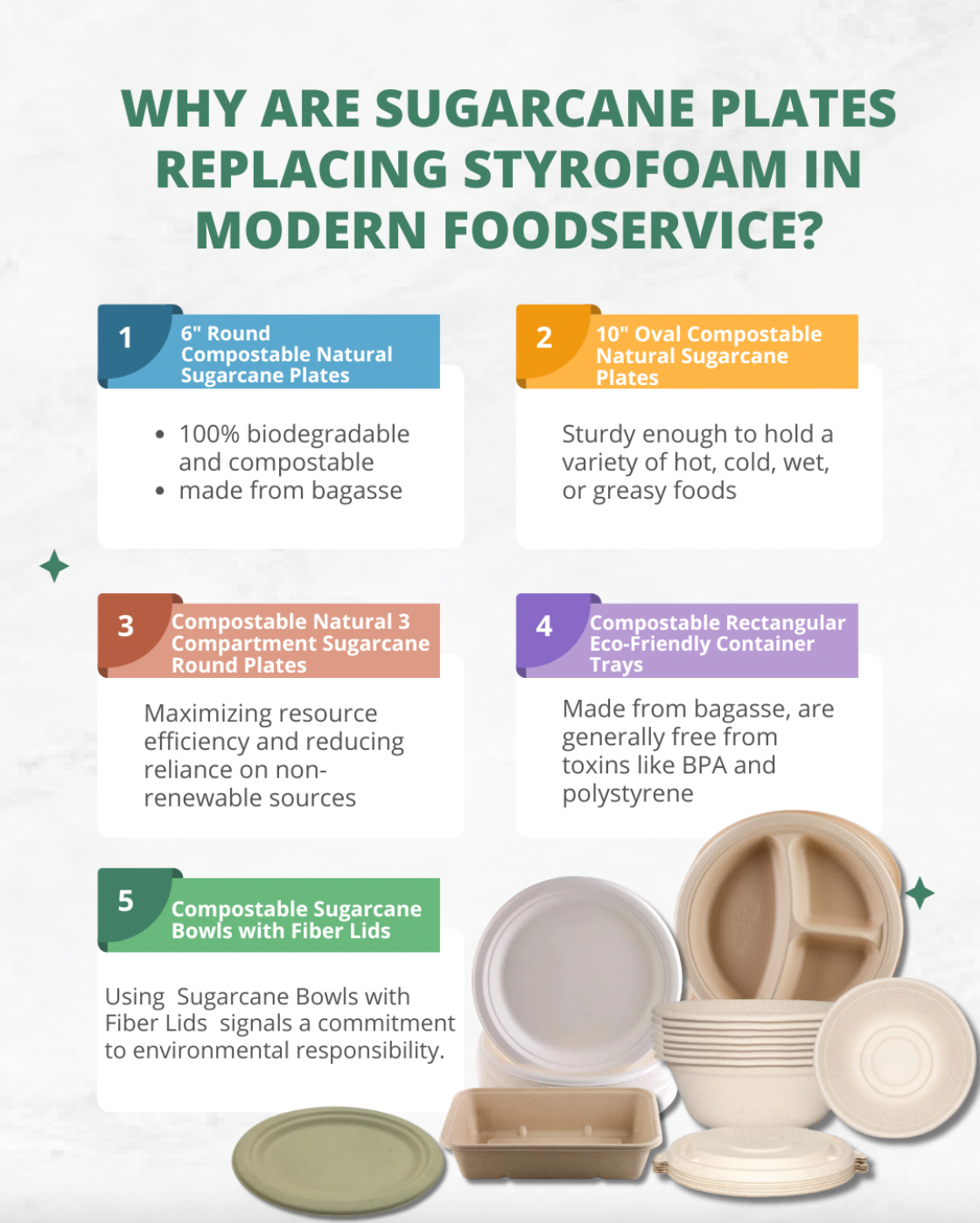 WHY ARE SUGARCANE PLATES REPLACING STYROFOAM IN MODERN FOODSERVICE?

1
6" Round Compostable Natural Sugarcane Plates

• 100% biodegradable and compostable
• made from bagasse

2
10" Oval Compostable Natural Sugarcane Plates

Sturdy enough to hold a variety of hot, cold, wet, or greasy foods

3
Compostable Natural 3 Compartment Sugarcane Round Plates

Maximizing resource efficiency and reducing reliance on non-renewable sources

4
Compostable Rectangular Eco-Friendly Container Trays

Made from bagasse, are generally free from toxins like BPA and polystyrene

5
Compostable Sugarcane Bowls with Fiber Lids

Using Sugarcane Bowls with Fiber Lids signals a commitment to environmental responsibility.