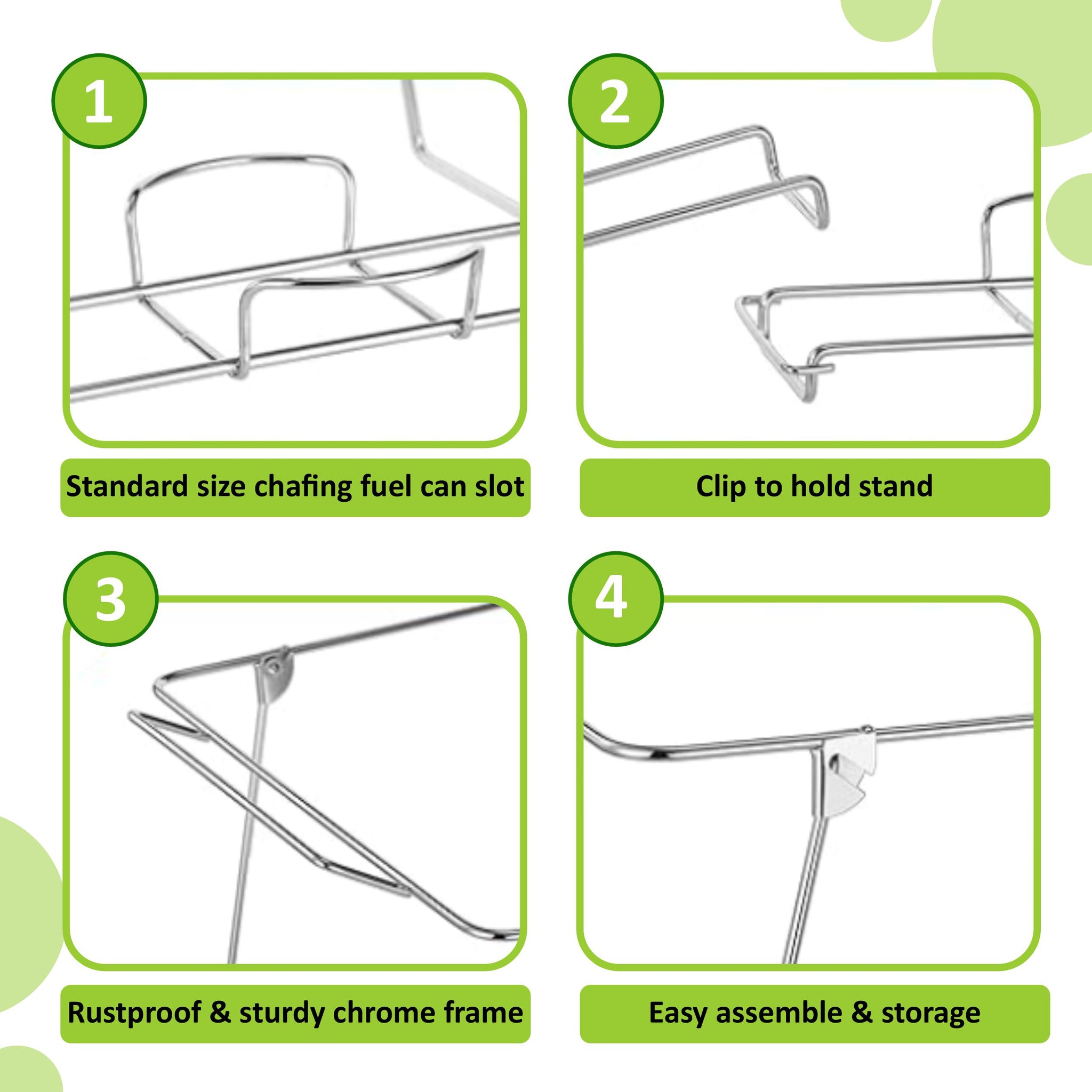 1

Standard size chafing fuel can slot

2

Clip to hold stand

3

Rustproof & sturdy chrome frame

4

Easy assemble & storage